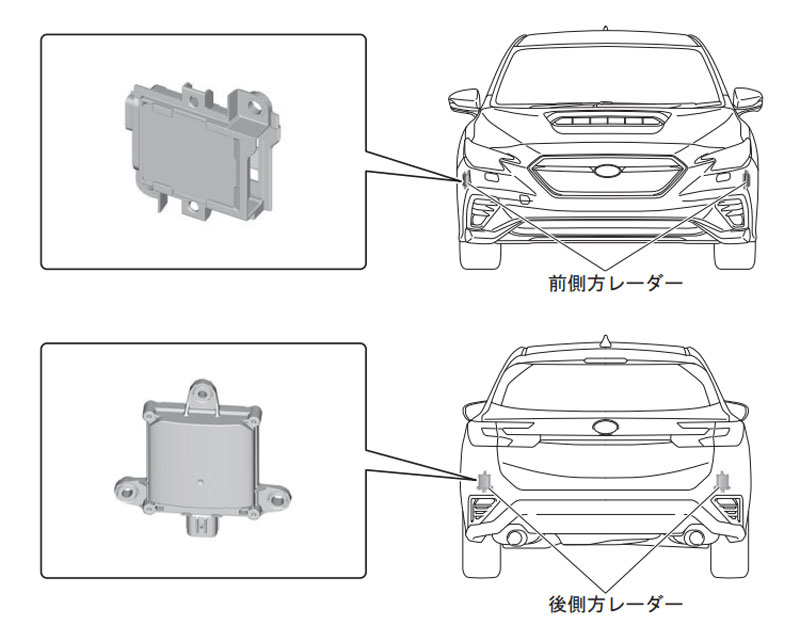 前側方レーダー

後側方レーダー